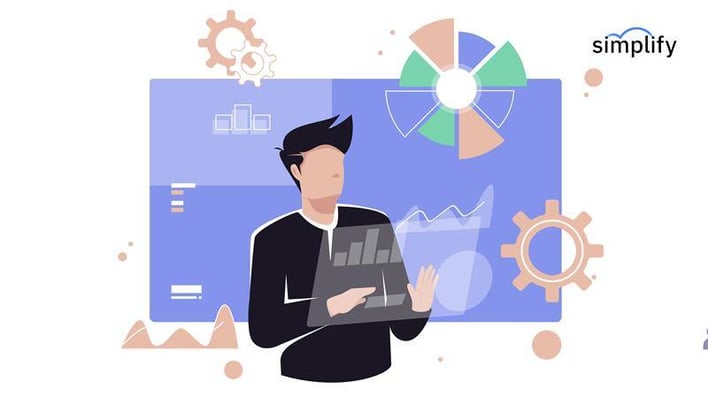 simplify