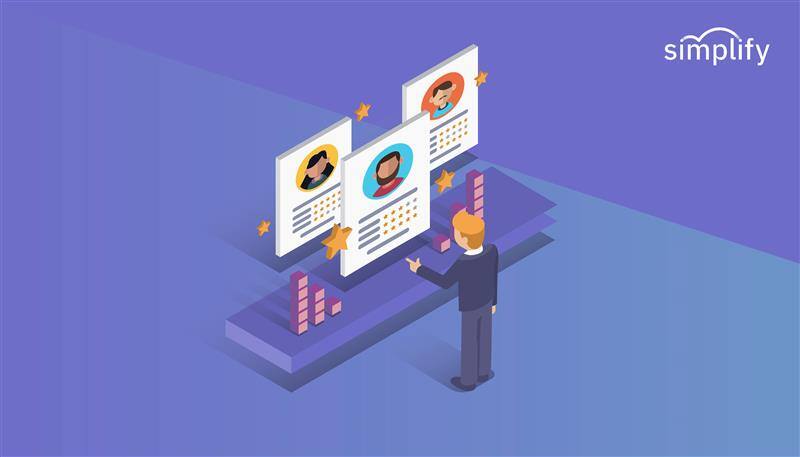 simplify